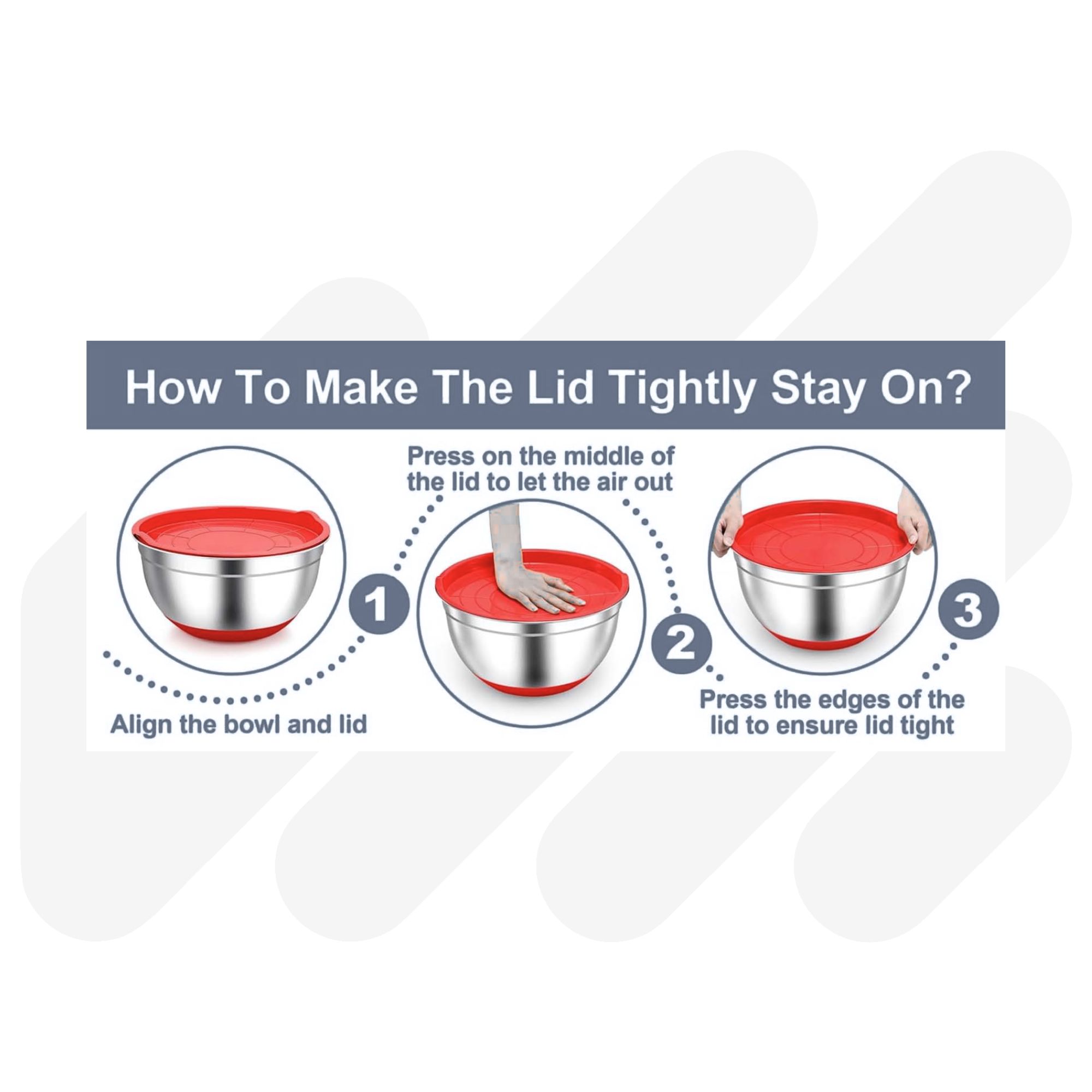 How To Make The Lid Tightly Stay On?

1

Align the bowl and lid

Press on the middle of the lid to let the air out

2

3

Press the edges of the lid to ensure lid tight